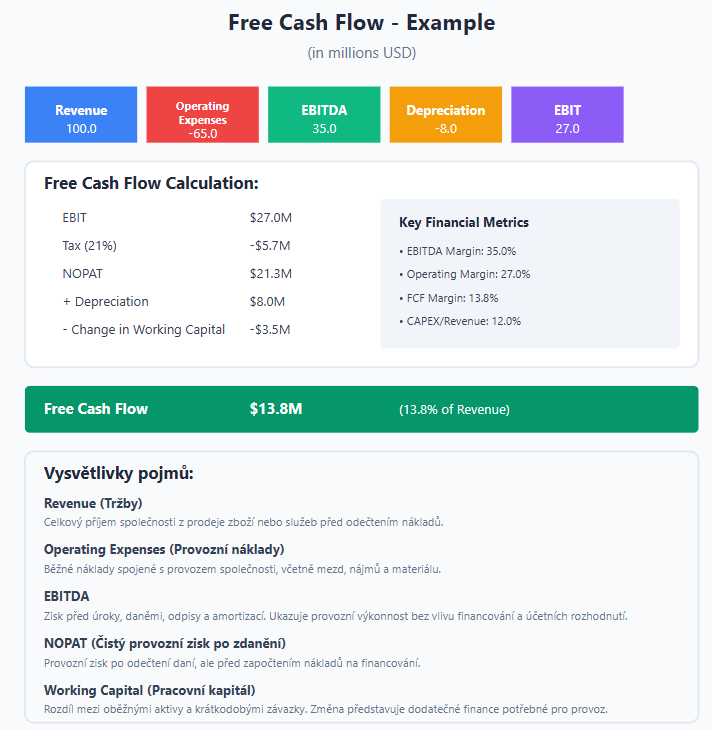 Free Cash Flow - Example

(in millions USD)

Revenue
100.0

Operating Expenses
-65.0

EBITDA
35.0

Depreciation
-8.0

EBIT
27.0

Free Cash Flow Calculation:

EBIT $27.0M
Tax (21%) -$5.7M
NOPAT $21.3M
+ Depreciation $8.0M
- Change in Working Capital -$3.5M

Key Financial Metrics

• EBITDA Margin: 35.0%
• Operating Margin: 27.0%
• FCF Margin: 13.8%
• CAPEX/Revenue: 12.0%

Free Cash Flow $13.8M (13.8% of Revenue)

Vysvětlivky pojmů:

Revenue (Tržby)
Celkový příjem společnosti z prodeje zboží nebo služeb před odečtením nákladů.

Operating Expenses (Provozní náklady)
Běžné náklady spojené s provozem společnosti, včetně mezd, nájmů a materiálu.

EBITDA
Zisk před úroky, daněmi, odpisy a amortizací. Ukazuje provozní výkonnost bez vlivu financování a účetních rozhodnutí.

NOPAT (Čistý provozní zisk po zdanění)
Provozní zisk po odečtení daní, ale před započtením nákladů na financování.

Working Capital (Pracovní kapitál)
Rozdíl mezi oběžnými aktivy a krátkodobými závazky. Změna představuje dodatečné finance potřebné pro provoz.