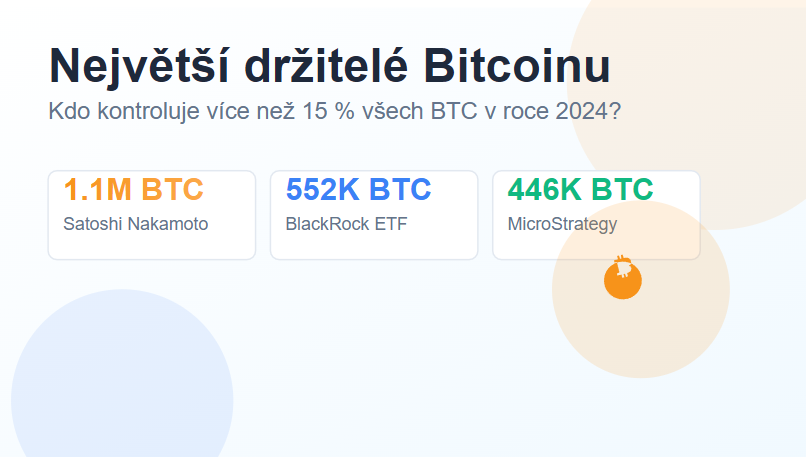 Největší držitelé Bitcoinu

Kdo kontroluje více než 15 % všech BTC v roce 2024?

1.1M BTC
Satoshi Nakamoto

552K BTC
BlackRock ETF

446K BTC
MicroStrategy